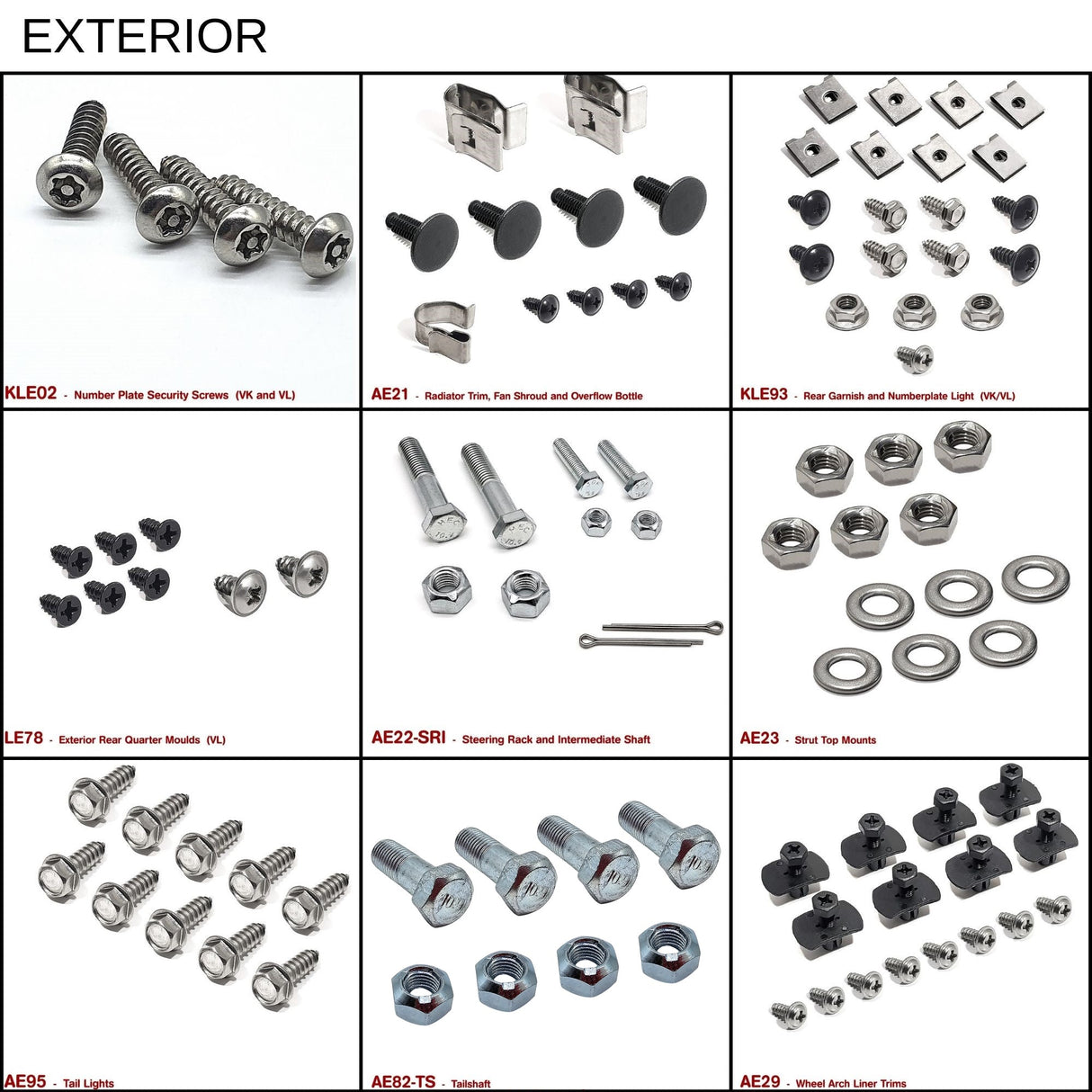 EXTERIOR

KLE02 - Number Plate Security Screws (VK and VL)

AE21 - Radiator Trim, Fan Shroud and Overflow Bottle

KLE93 - Rear Garnish and Numberplate Light (VK/VL)

LE78 - Exterior Rear Quarter Moulds (VL)

AE22-SRI - Steering Rack and Intermediate Shaft

AE23 - Strut Top Mounts

AE95 - Tail Lights

AE82-TS - Tailshaft

AE29 - Wheel Arch Liner Trims