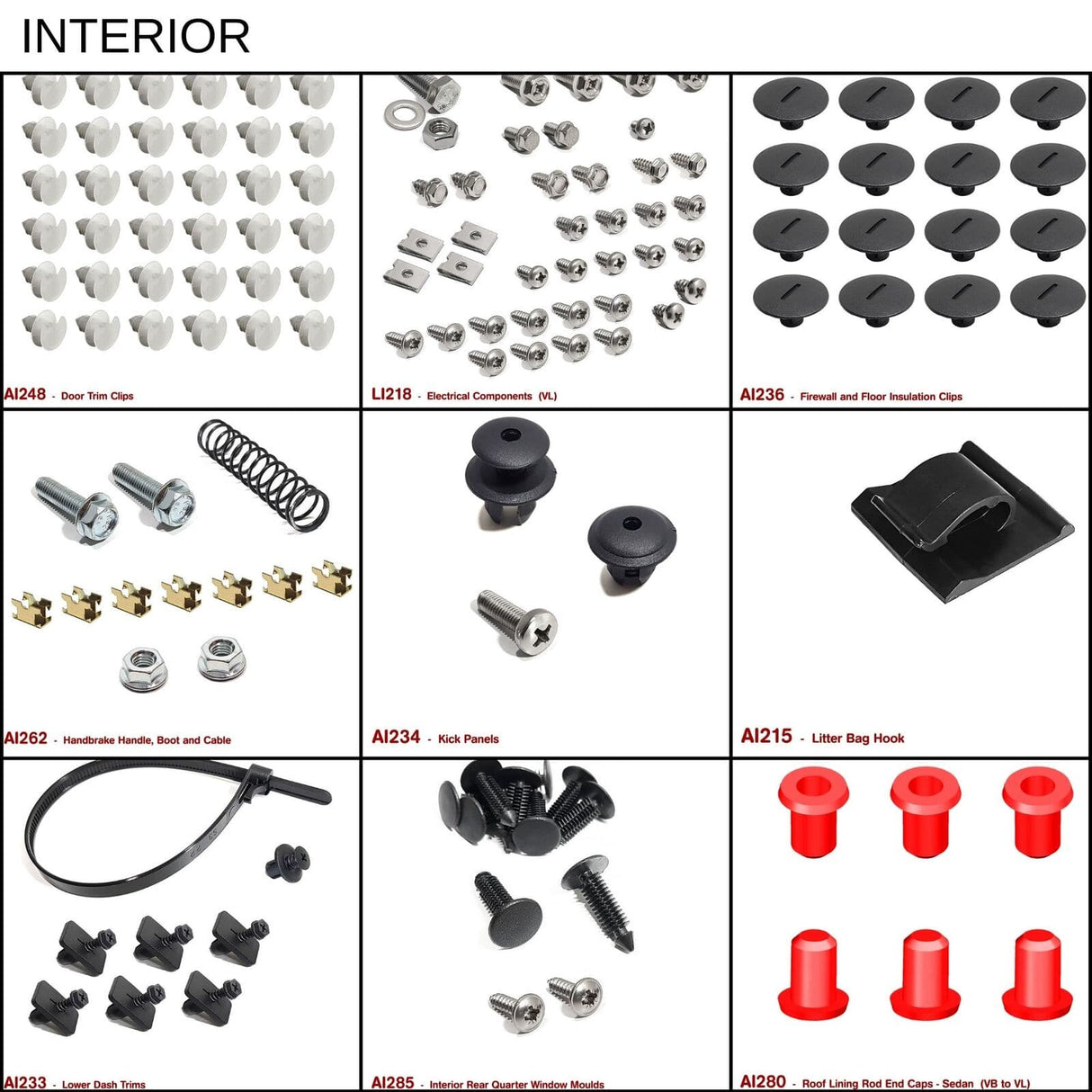 INTERIOR

AI248 - Door Trim Clips

LI218 - Electrical Components (VL)

AI236 - Firewall and Floor Insulation Clips

AI262 - Handbrake Handle, Boot and Cable

AI234 - Kick Panels

AI215 - Litter Bag Hook

AI233 - Lower Dash Trims

AI285 - Interior Rear Quarter Window Moulds

AI280 - Roof Lining Rod End Caps - Sedan (VB to VL)