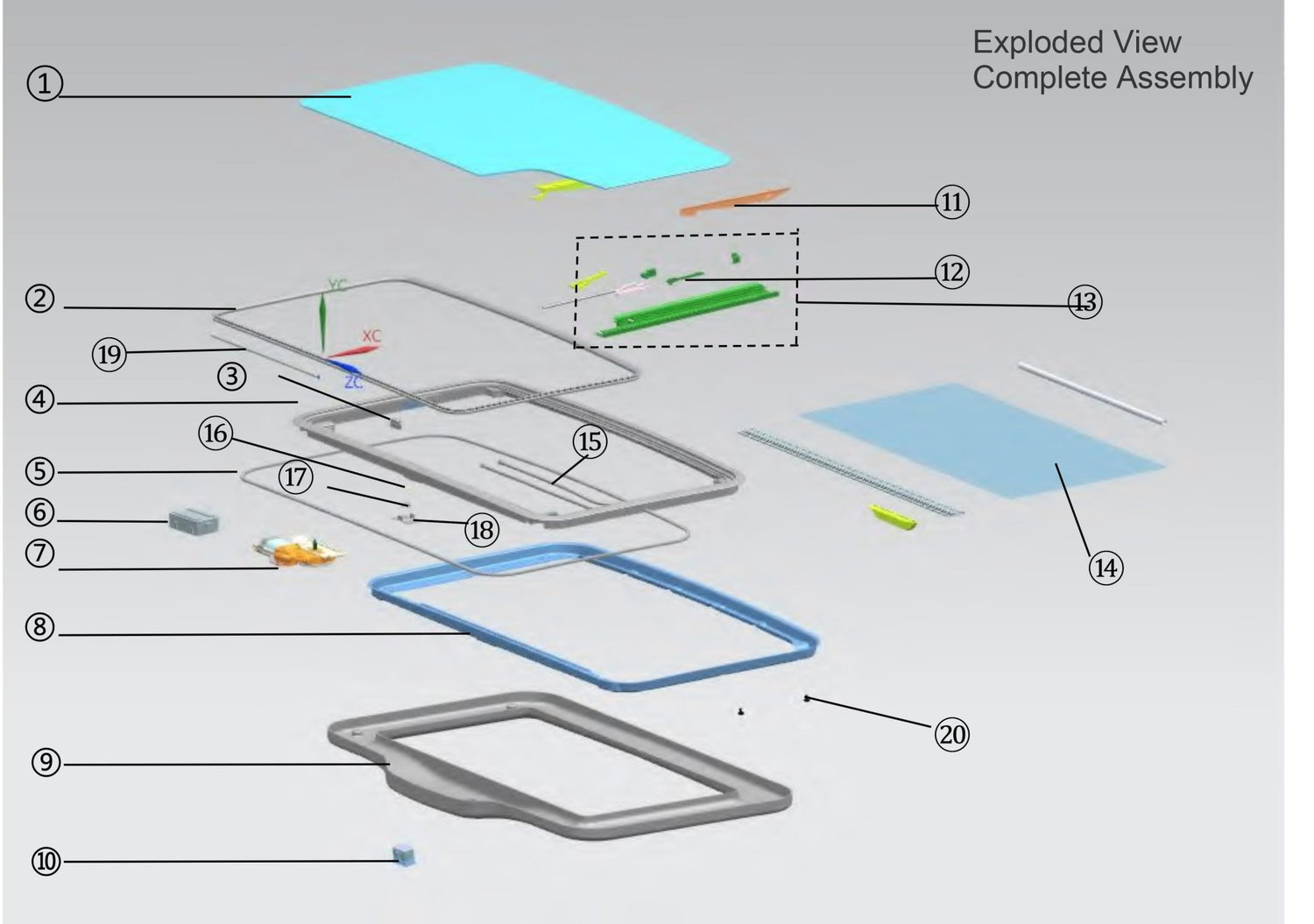 Exploded View
Complete Assembly

1
11
12
13
2
YC
XC
ZC
19
3
4
16
15
5
17
6
18
7
14
8
20
9
10